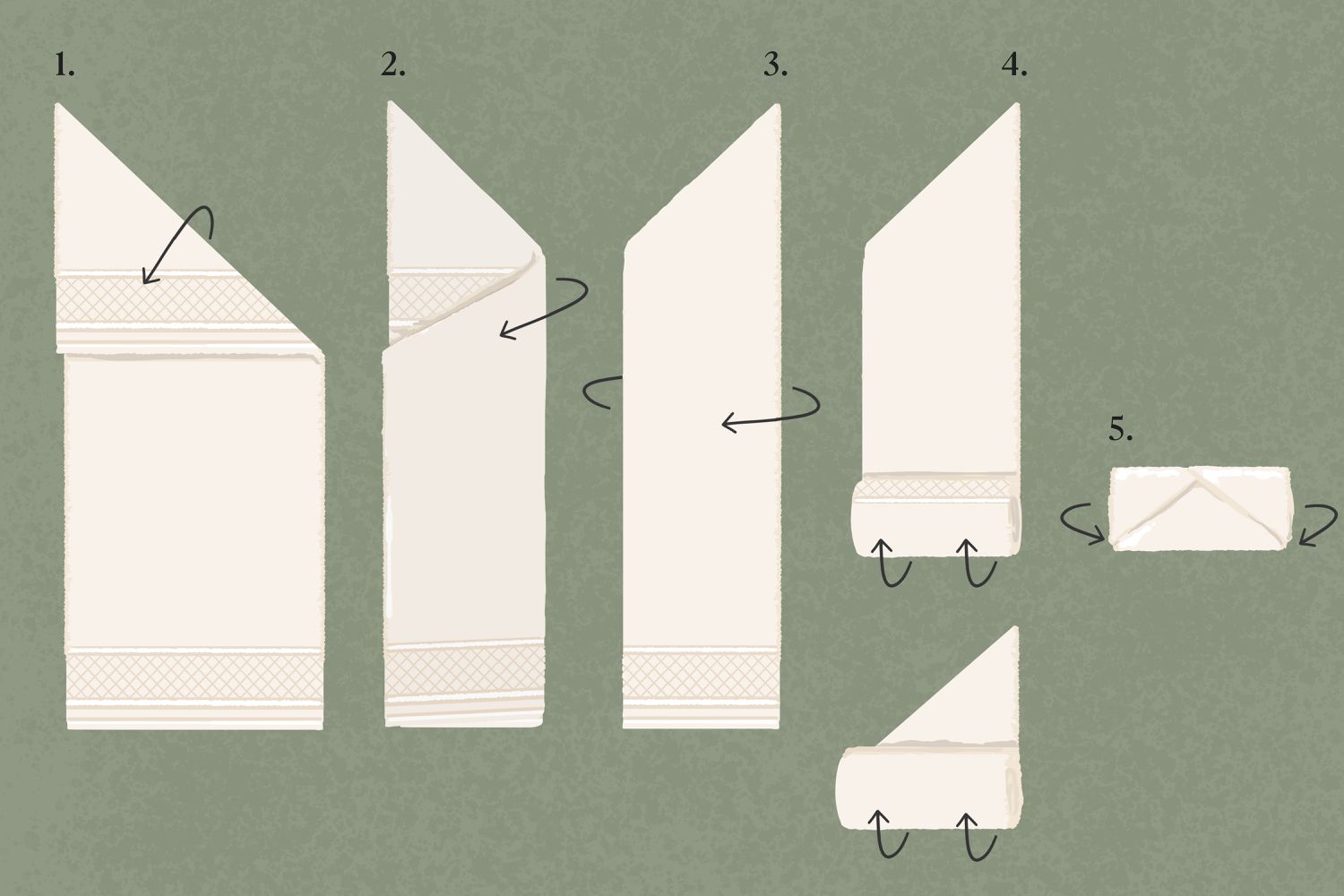 1.

2.

3.

4.

5.