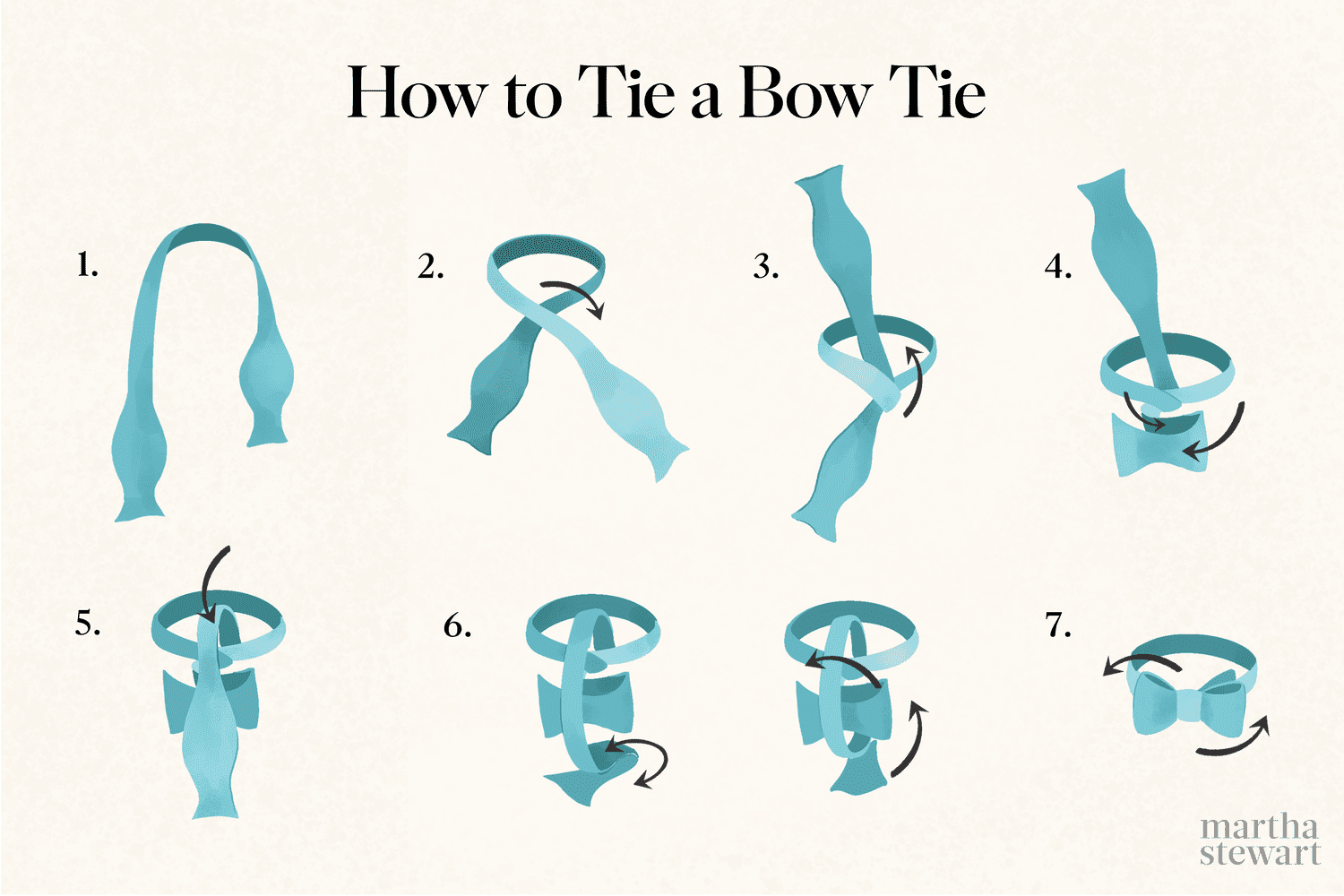 How to Tie a Bow Tie

1.

2.

3.

4.

5.

6.

7.

martha
stewart