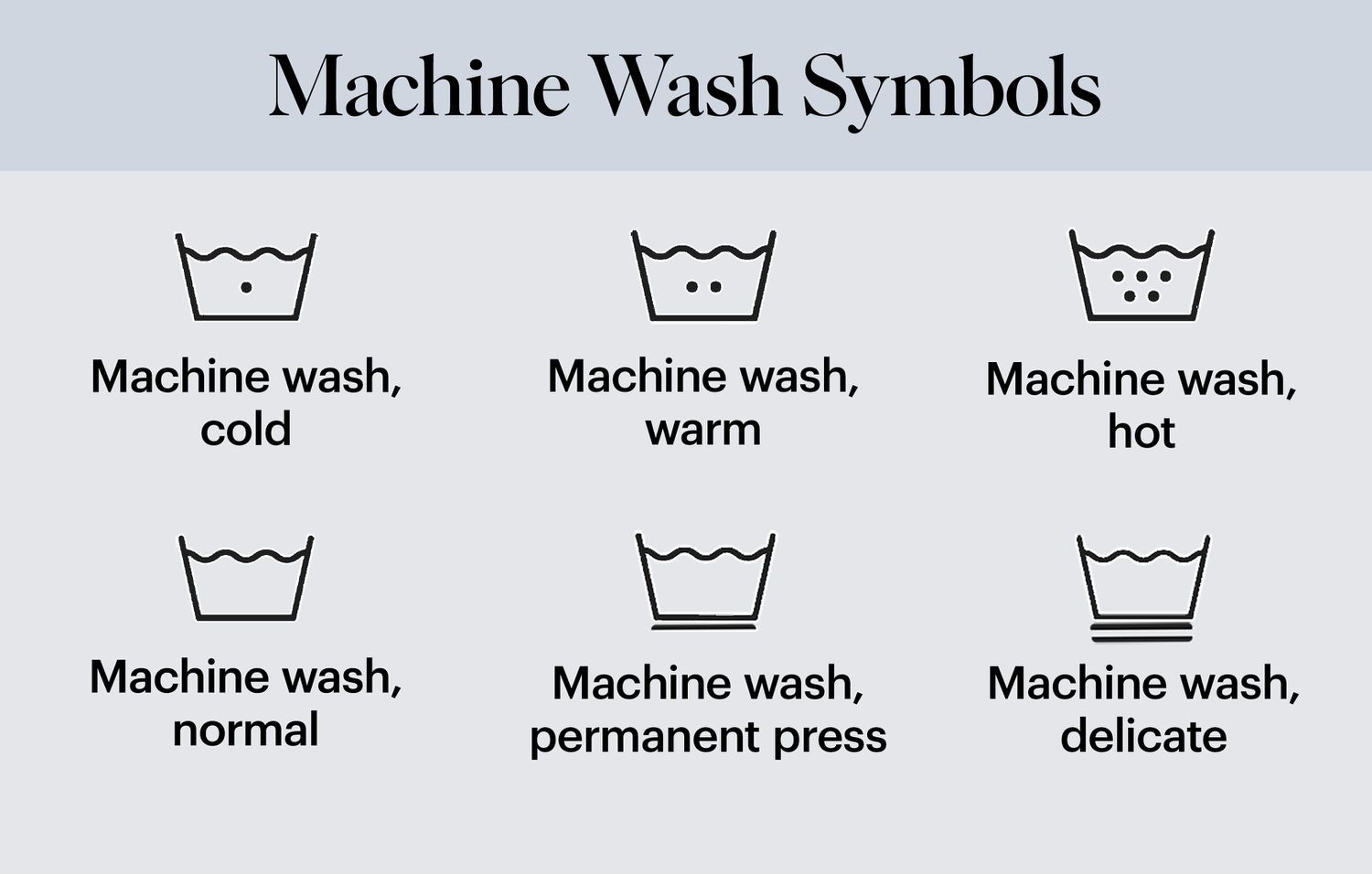 Machine Wash Symbols

Machine wash, cold

Machine wash, warm

Machine wash, hot

Machine wash, normal

Machine wash, permanent press

Machine wash, delicate